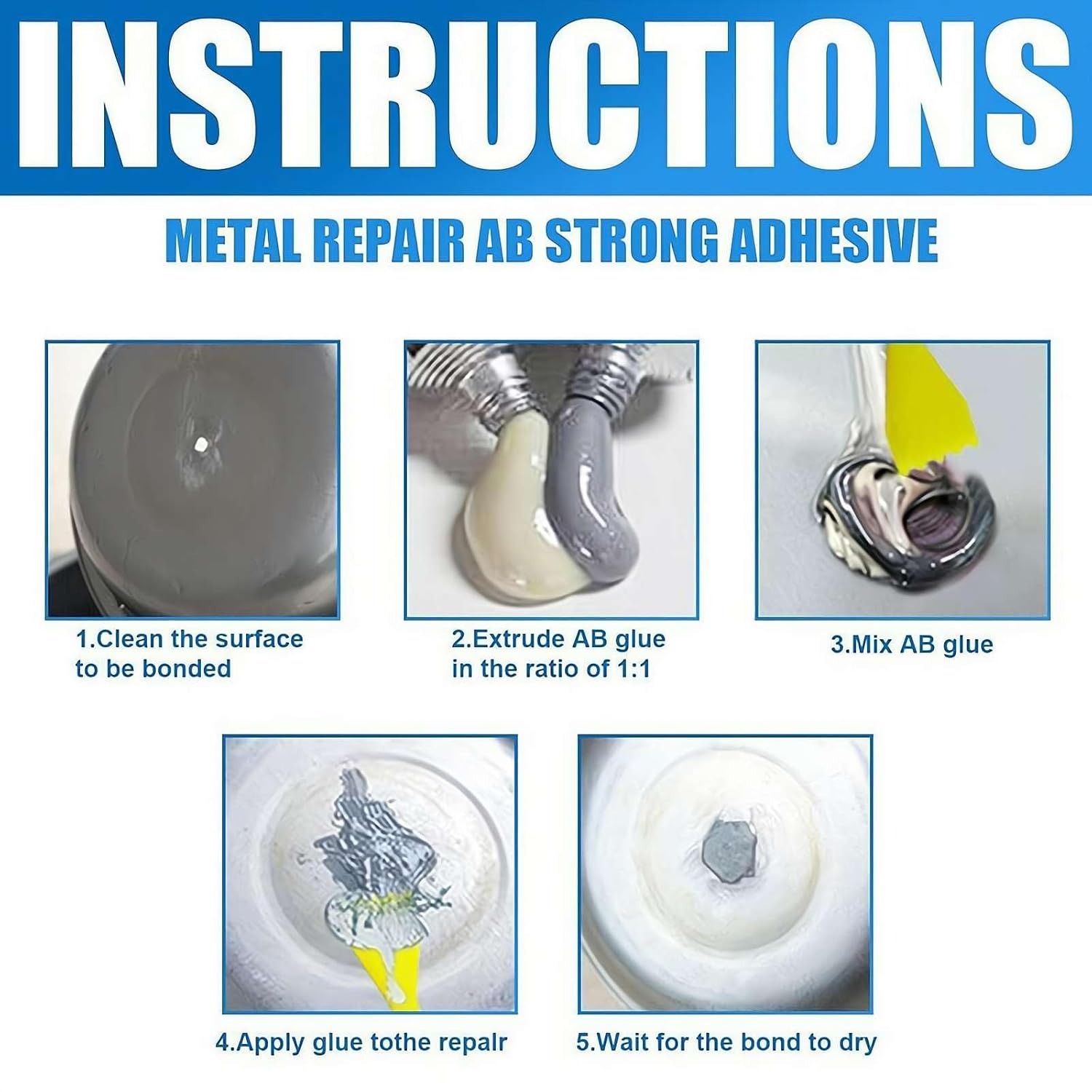 INSTRUCTIONS

METAL REPAIR AB STRONG ADHESIVE

1.Clean the surface to be bonded

2.Extrude AB glue in the ratio of 1:1

3.Mix AB glue

4.Apply glue tothe repalr

5.Wait for the bond to dry