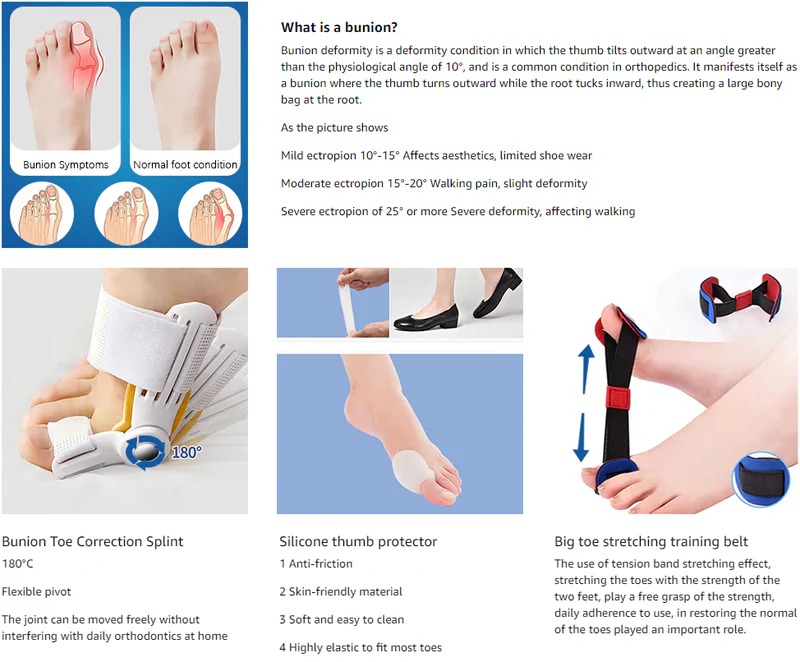 Bunion Symptoms
Normal foot condition

What is a bunion?

Bunion deformity is a deformity condition in which the thumb tilts outward at an angle greater than the physiological angle of 10°, and is a common condition in orthopedics. It manifests itself as a bunion where the thumb turns outward while the root tucks inward, thus creating a large bony bag at the root.

As the picture shows

Mild ectropion 10°-15° Affects aesthetics, limited shoe wear

Moderate ectropion 15°-20° Walking pain, slight deformity

Severe ectropion of 25° or more Severe deformity, affecting walking

180°

Bunion Toe Correction Splint

180°C

Flexible pivot

The joint can be moved freely without interfering with daily orthodontics at home

Silicone thumb protector

1 Anti-friction

2 Skin-friendly material

3 Soft and easy to clean

4 Highly elastic to fit most toes

Big toe stretching training belt

The use of tension band stretching effect, stretching the toes with the strength of the two feet, play a free grasp of the strength, daily adherence to use, in restoring the normal of the toes played an important role.